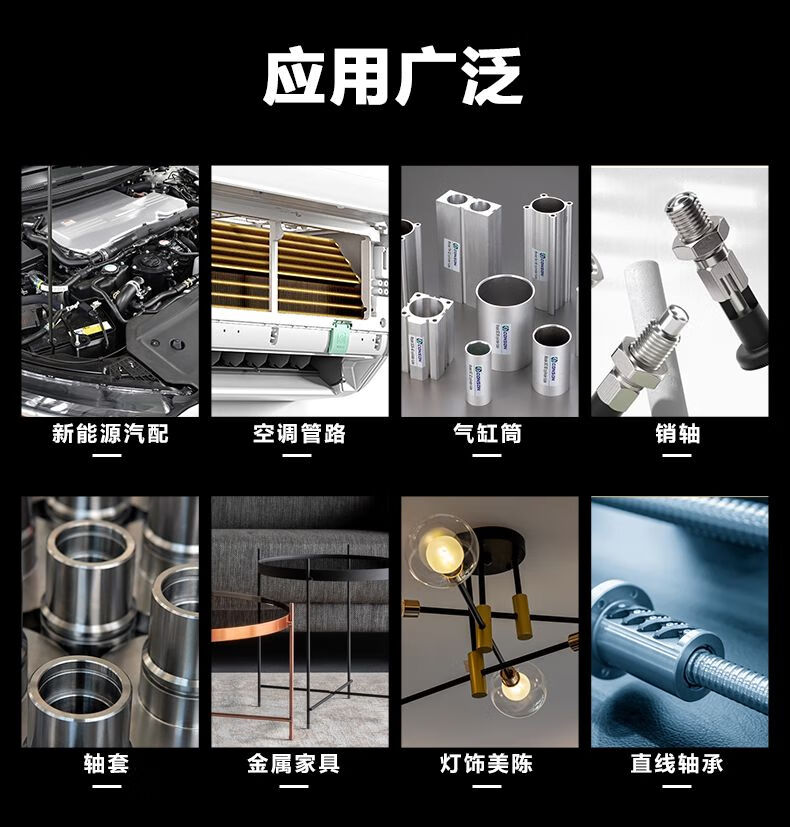 应用广泛

新能源汽配

空调管路

气缸筒

销轴

轴套

金属家具

灯饰美陈

直线轴承