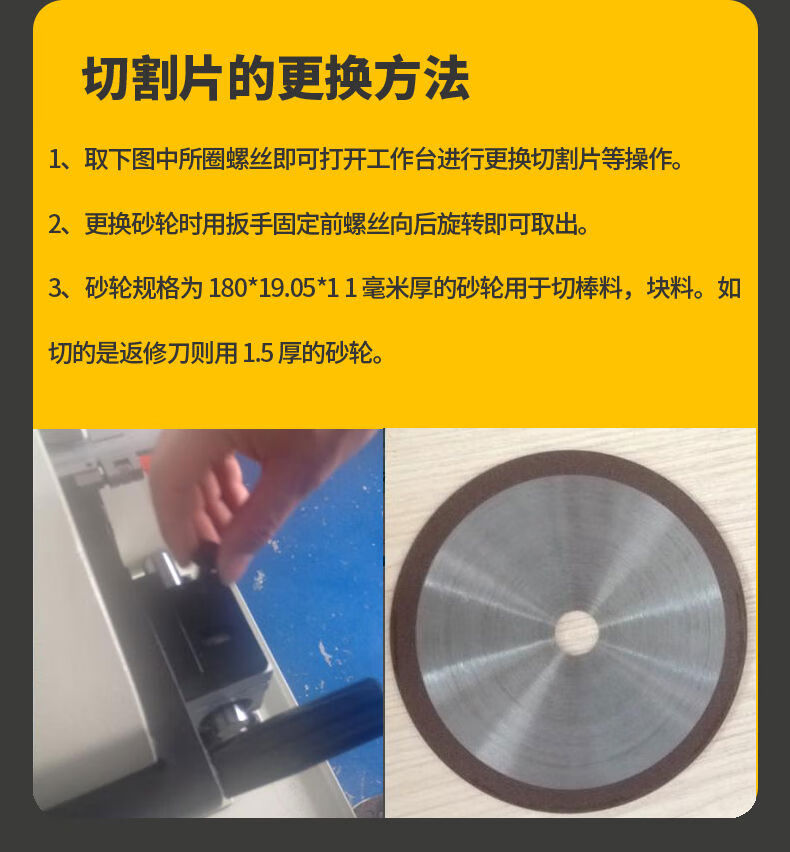 切割片的更换方法

1、取下图中所圈螺丝即可打开工作台进行更换切割片等操作。

2、更换砂轮时用扳手固定前螺丝向后旋转即可取出。

3、砂轮规格为 180*19.05*1 1 毫米厚的砂轮用于切棒料，块料。如切的是返修刀则用 1.5 厚的砂轮。