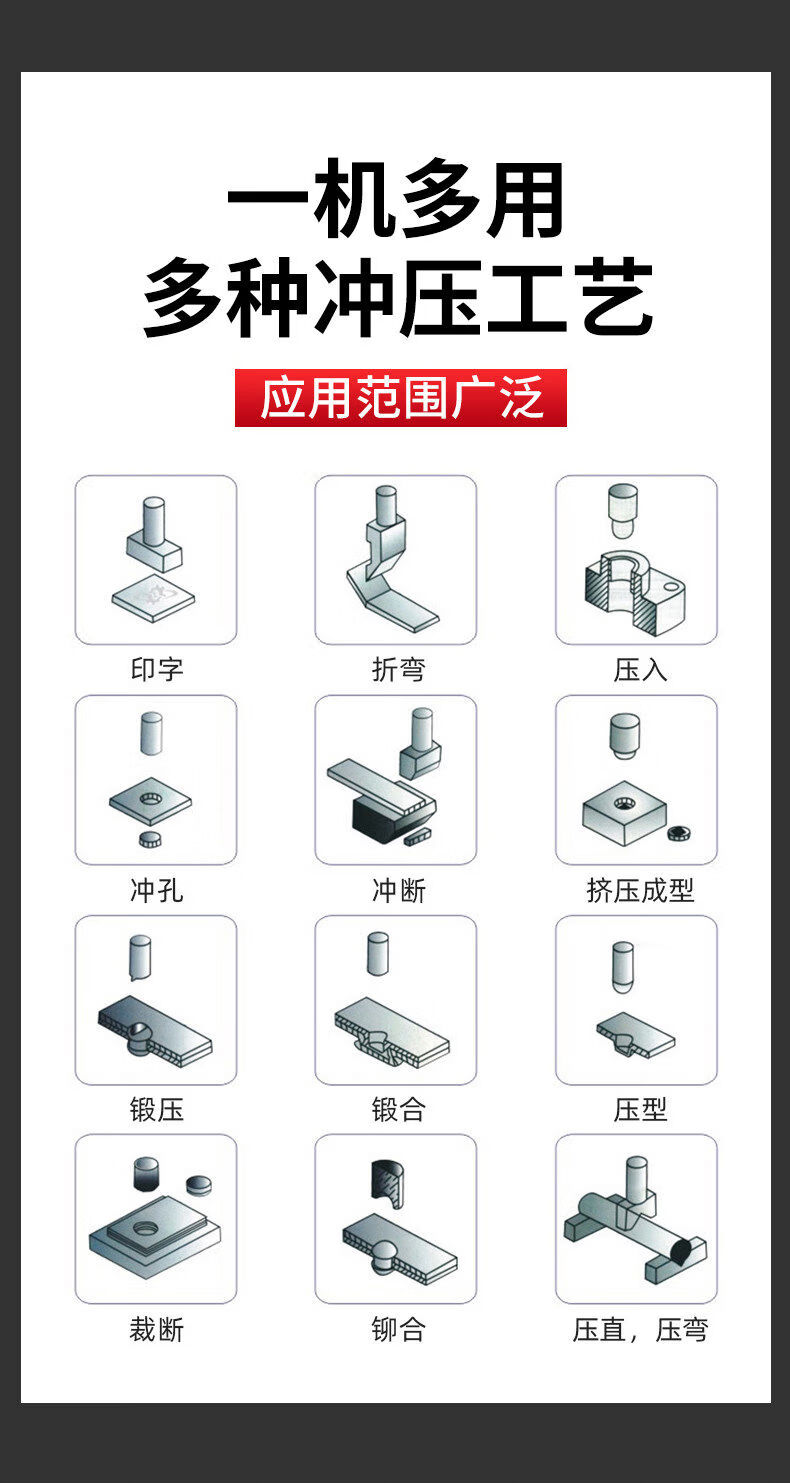 一机多用
多种冲压工艺

应用范围广泛

印字

折弯

压入

冲孔

冲断

挤压成型

锻压

锻合

压型

裁断

铆合

压直，压弯