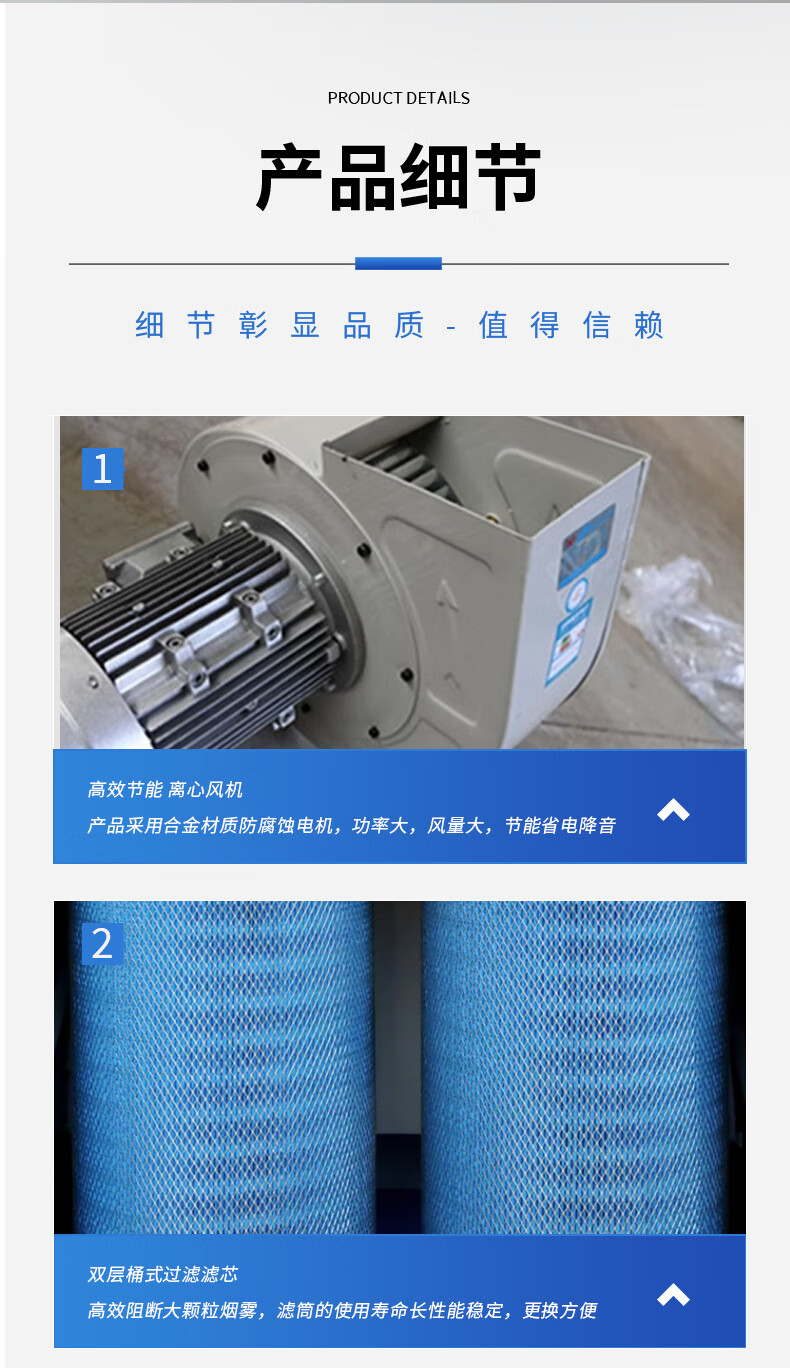 PRODUCT DETAILS

产品细节

细节彰显品质-值得信赖

1

高效节能 离心风机
产品采用合金材质防腐蚀电机，功率大，风量大，节能省电降音

2

双层桶式过滤滤芯
高效阻断大颗粒烟雾，滤筒的使用寿命长性能稳定，更换方便