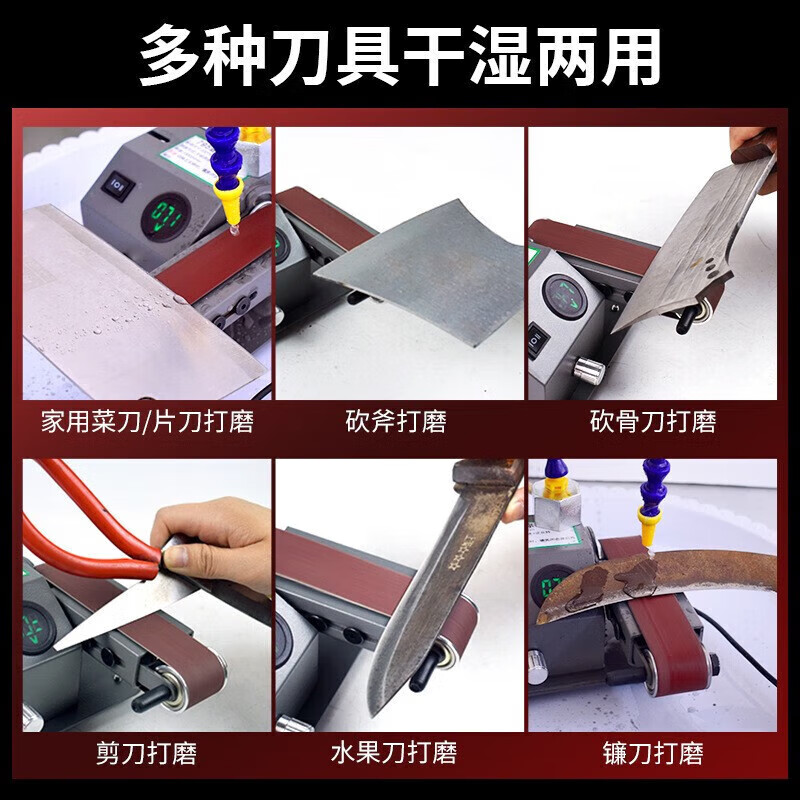 多种刀具干湿两用

家用菜刀/片刀打磨

砍斧打磨

砍骨刀打磨

剪刀打磨

水果刀打磨

镰刀打磨